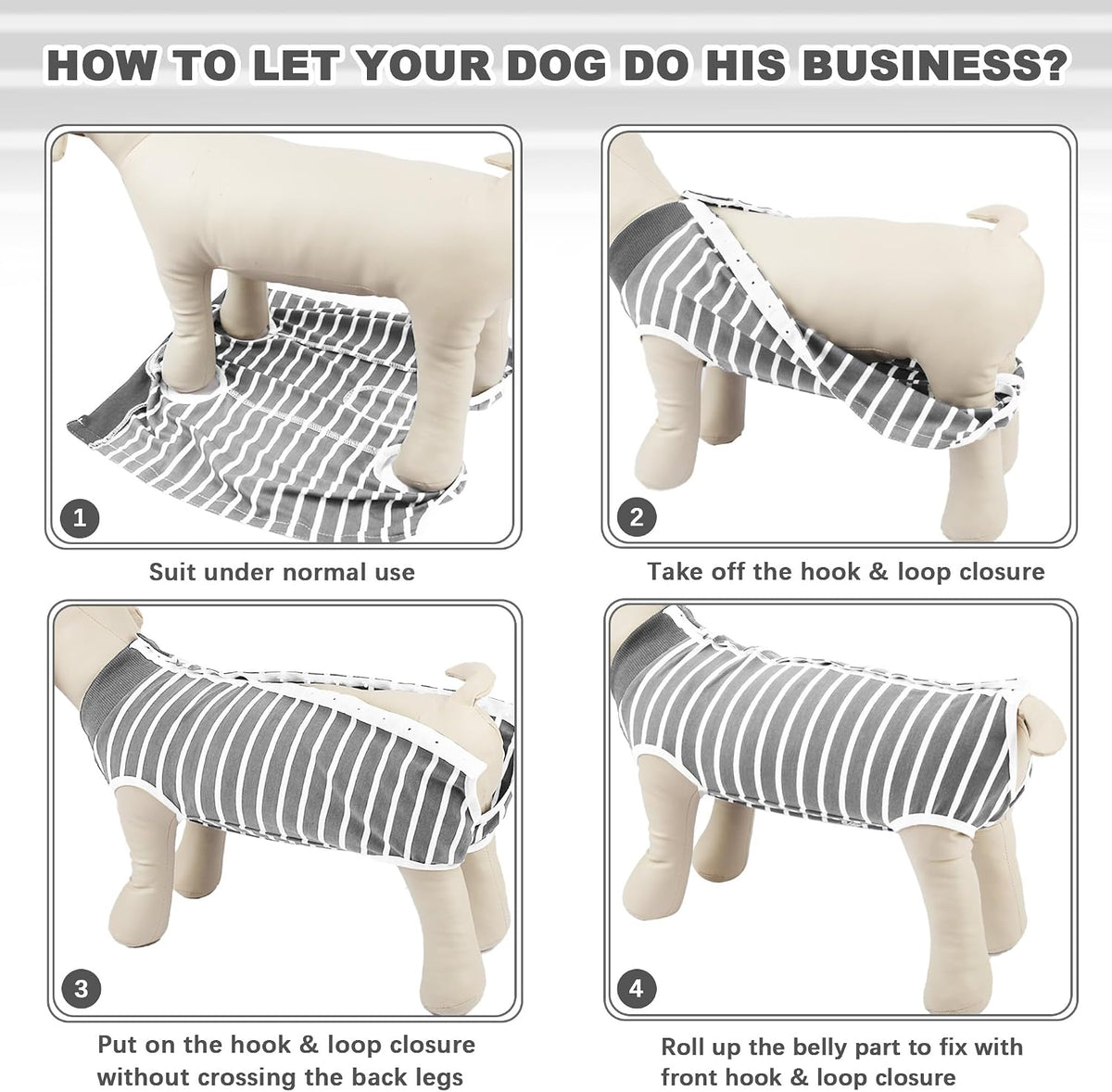 HOW TO LET YOUR DOG DO HIS BUSINESS?

1

Suit under normal use

2

Take off the hook & loop closure

3

Put on the hook & loop closure without crossing the back legs

4

Roll up the belly part to fix with front hook & loop closure