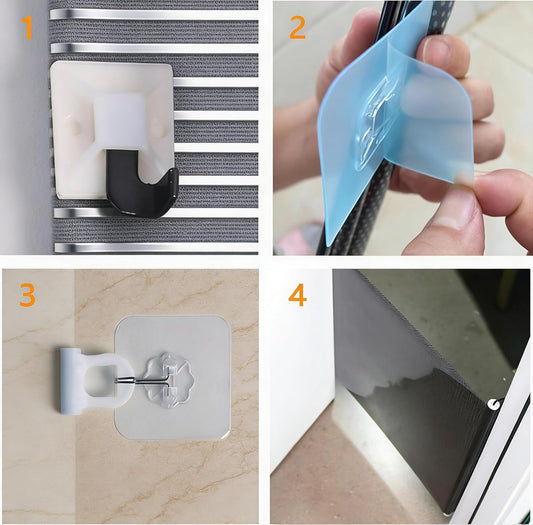 1

2

3

4