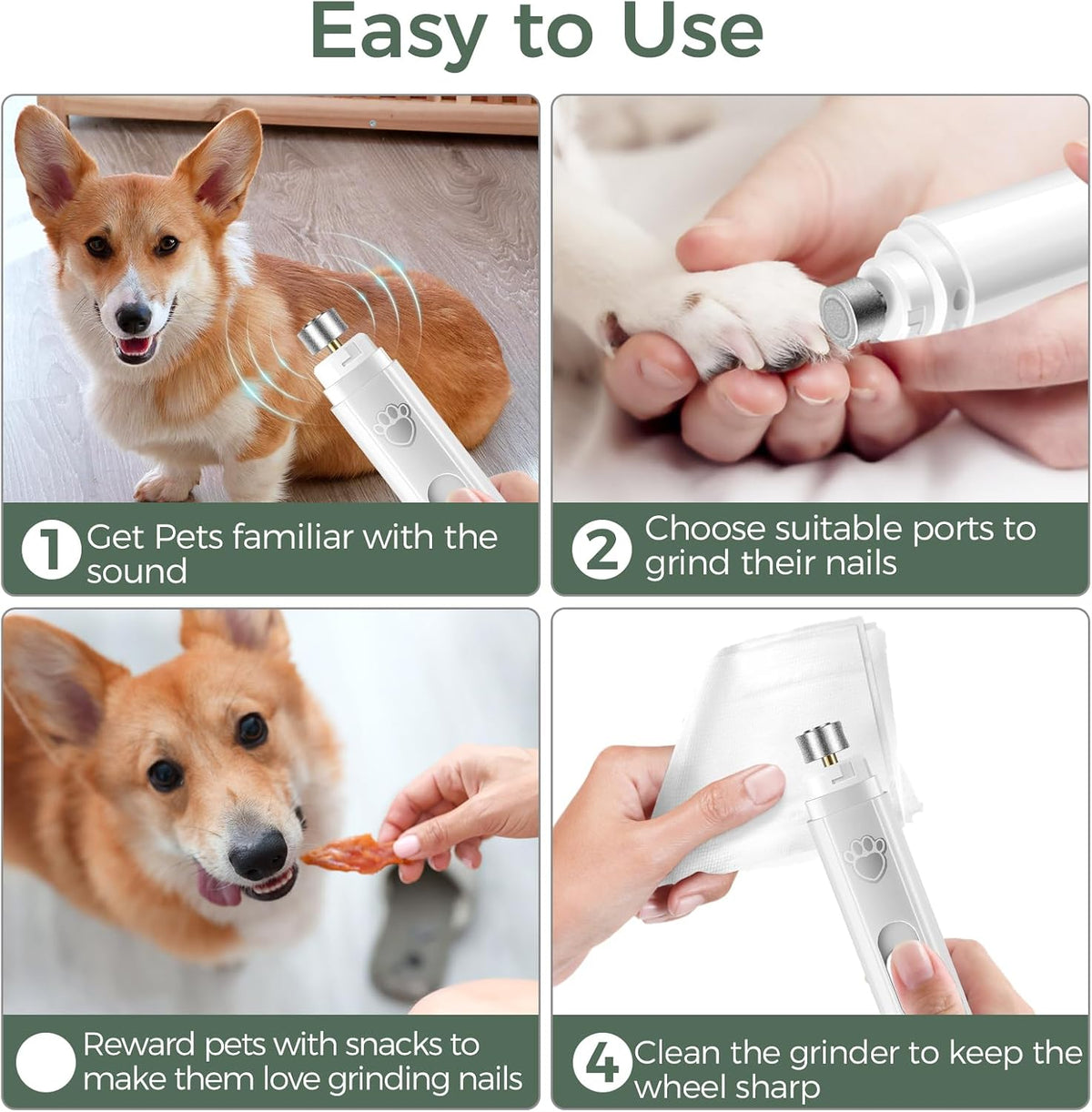 Easy to Use

1 Get Pets familiar with the sound

2 Choose suitable ports to grind their nails

Reward pets with snacks to make them love grinding nails

4 Clean the grinder to keep the wheel sharp