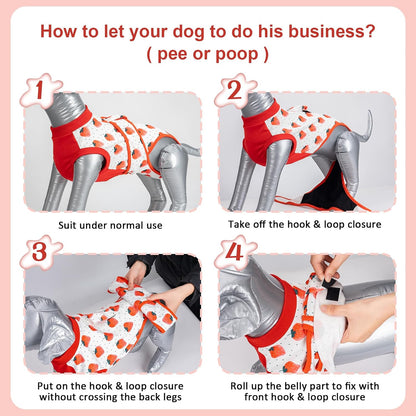 How to let your dog to do his business?
( pee or poop )

1

Suit under normal use

2

Take off the hook & loop closure

3

Put on the hook & loop closure without crossing the back legs

4

Roll up the belly part to fix with front hook & loop closure