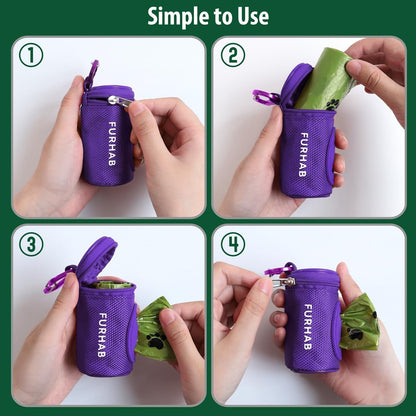 Simple to Use

1

FURHAB

2

FURHAB

3

FURHAB

4

FURHAB