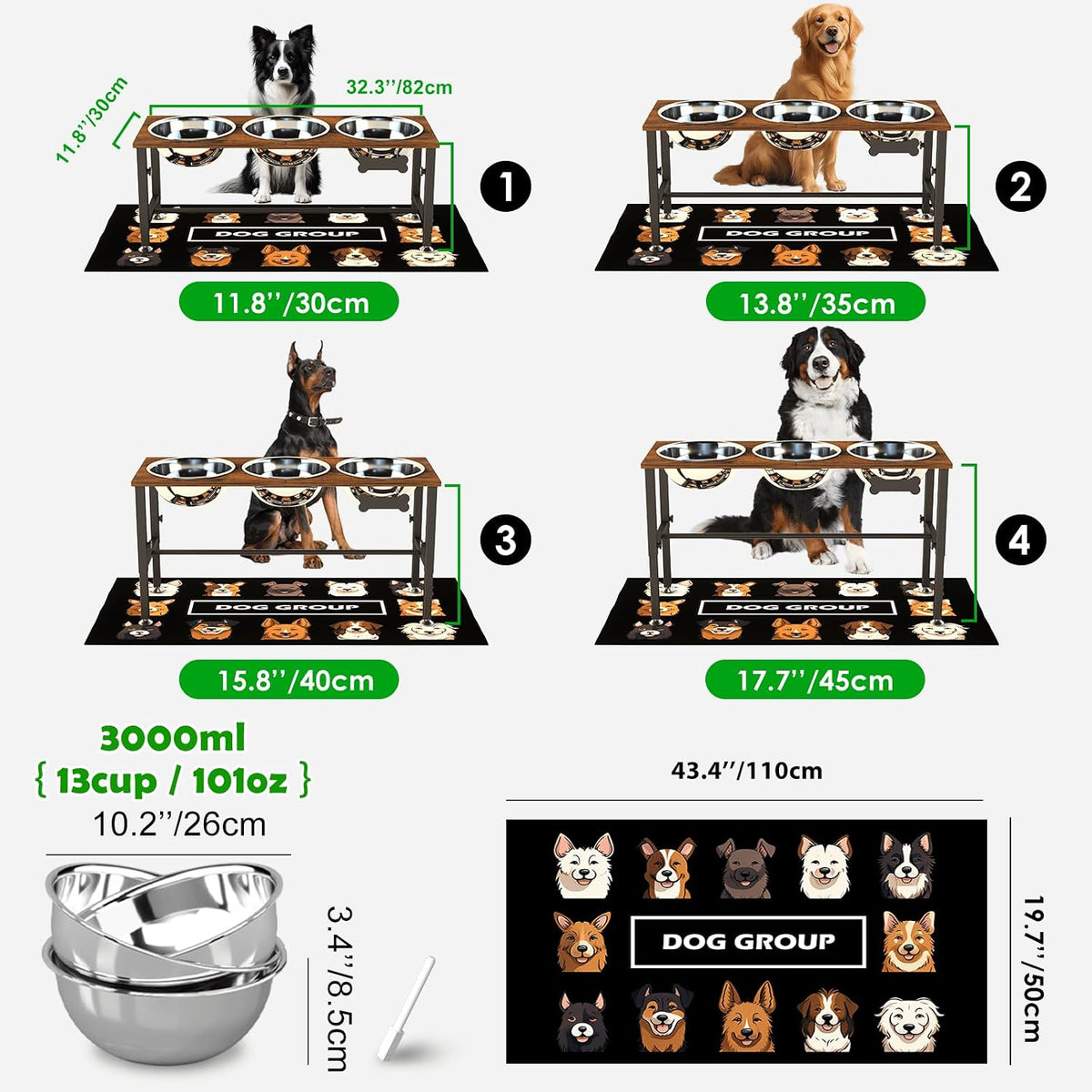 11.8''/30cm
32.3''/82cm
DOG GROUP
1
11.8''/30cm

DOG GROUP
2
13.8''/35cm

DOG GROUP
3
15.8''/40cm

DOG GROUP
4
17.7''/45cm

3000ml
{ 13cup / 101oz }
10.2''/26cm
3.4''/8.5cm

43.4''/110cm
DOG GROUP
19.7''/50cm