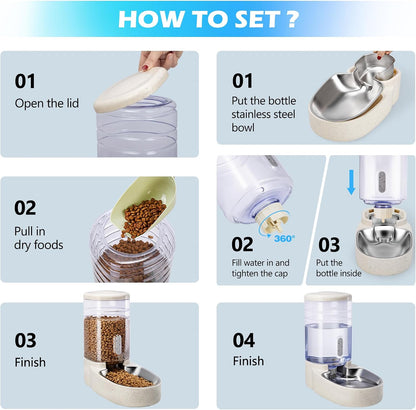 HOW TO SET ?

01
Open the lid

02
Pull in dry foods

03
Finish

01
Put the bottle stainless steel bowl

360°

02
Fill water in and tighten the cap

03
Put the bottle inside

04
Finish