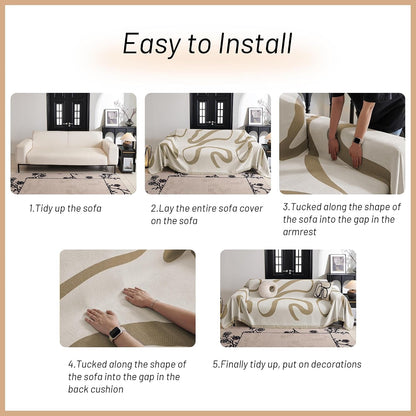 Easy to Install

1.Tidy up the sofa

2.Lay the entire sofa cover on the sofa

3.Tucked along the shape of the sofa into the gap in the armrest

4.Tucked along the shape of the sofa into the gap in the back cushion

5.Finally tidy up, put on decorations