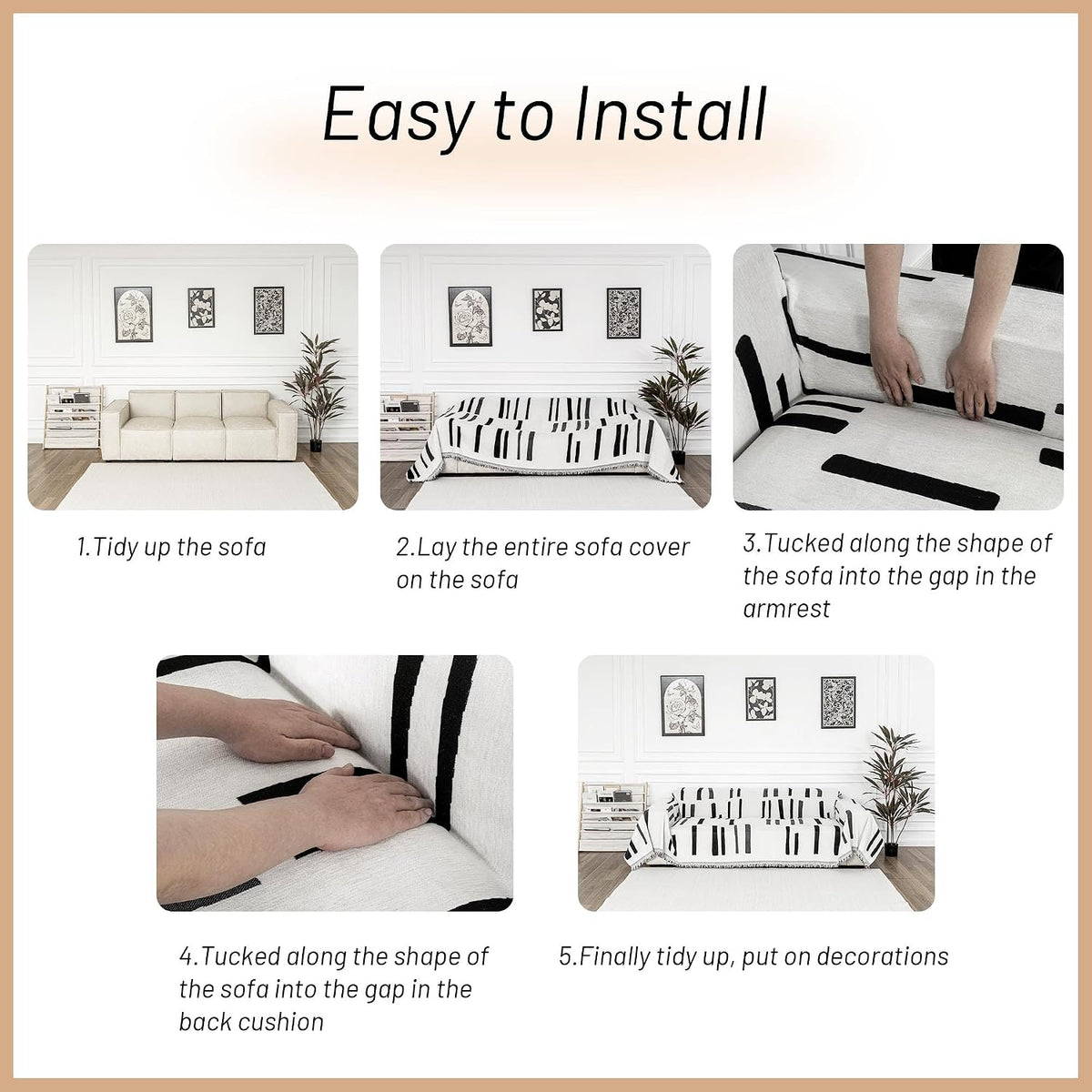 Easy to Install

1.Tidy up the sofa

2.Lay the entire sofa cover on the sofa

3.Tucked along the shape of the sofa into the gap in the armrest

4.Tucked along the shape of the sofa into the gap in the back cushion

5.Finally tidy up, put on decorations