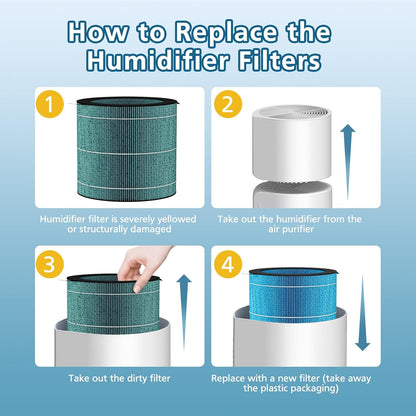 How to Replace the Humidifier Filters

1

Humidifier filter is severely yellowed or structurally damaged

2

Take out the humidifier from the air purifier

3

Take out the dirty filter

4

Replace with a new filter (take away the plastic packaging)