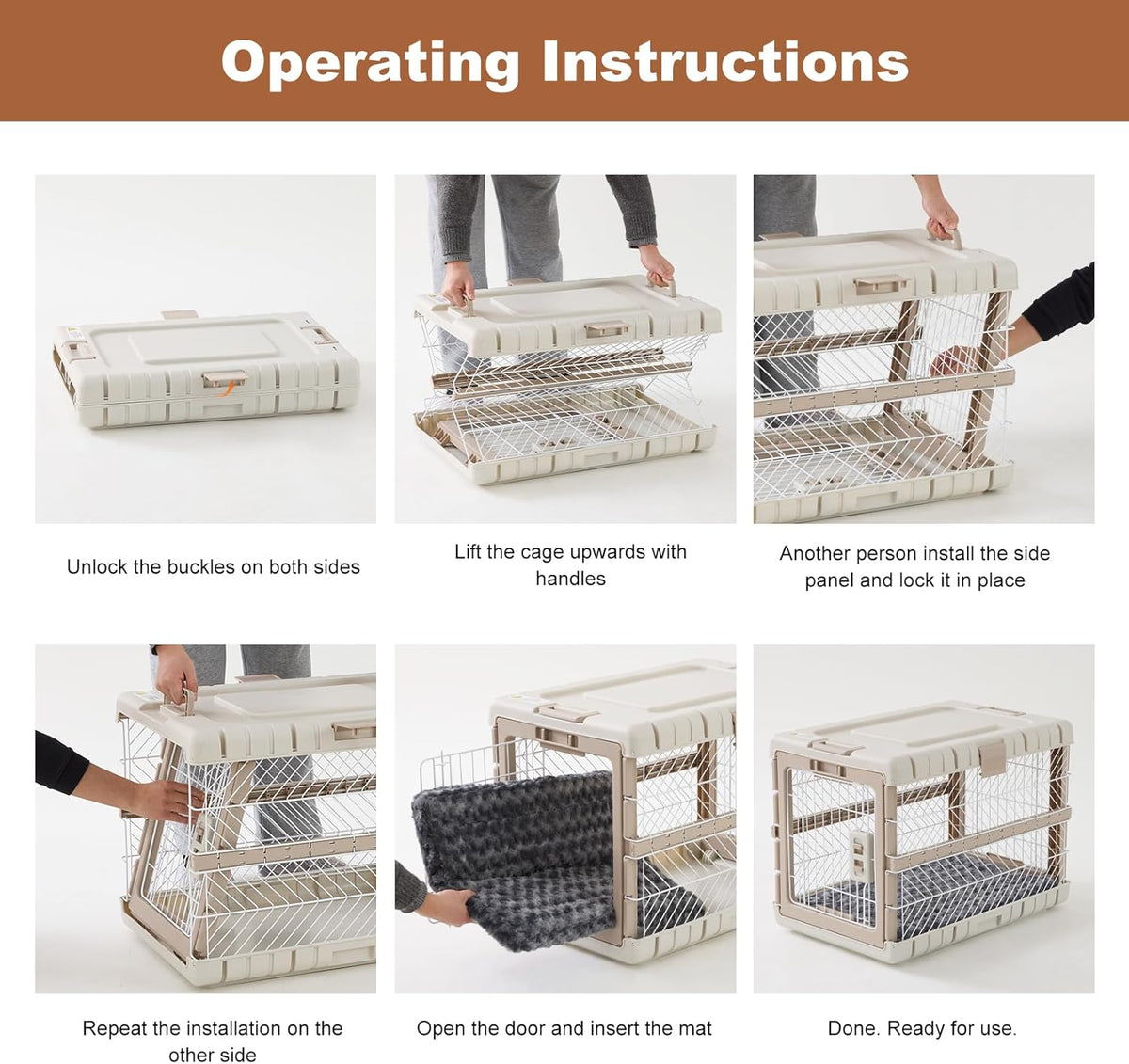 Operating Instructions

Unlock the buckles on both sides

Lift the cage upwards with handles

Another person install the side panel and lock it in place

Repeat the installation on the other side

Open the door and insert the mat

Done. Ready for use.