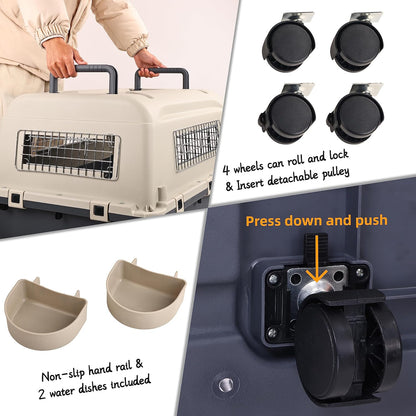 4 wheels can roll and lock & Insert detachable pulley

Press down and push

Non-slip hand rail & 2 water dishes included