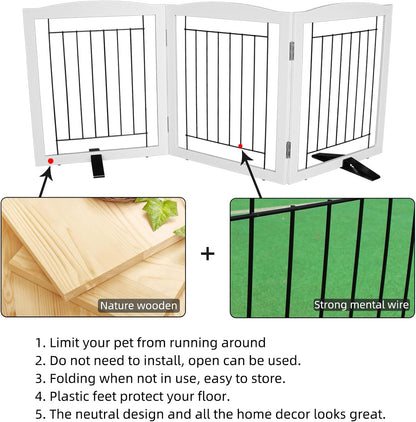 Nature wooden

+

Strong mental wire

1. Limit your pet from running around
2. Do not need to install, open can be used.
3. Folding when not in use, easy to store.
4. Plastic feet protect your floor.
5. The neutral design and all the home decor looks great.