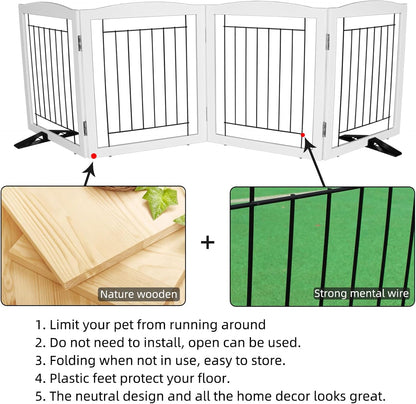 Nature wooden

+

Strong mental wire

1. Limit your pet from running around
2. Do not need to install, open can be used.
3. Folding when not in use, easy to store.
4. Plastic feet protect your floor.
5. The neutral design and all the home decor looks great.