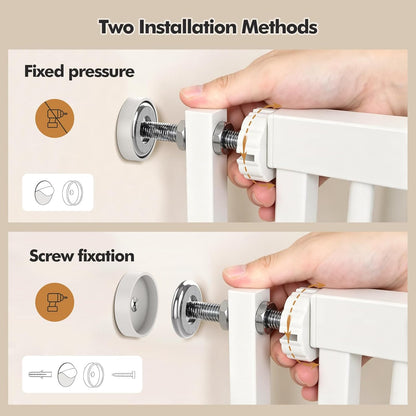 Two Installation Methods

Fixed pressure

Screw fixation