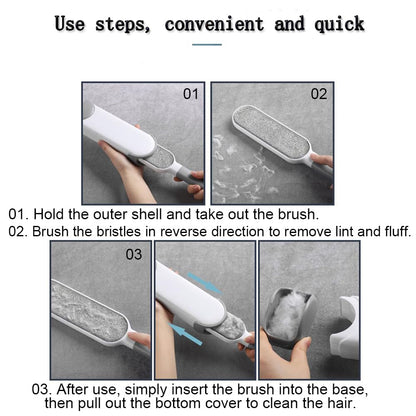 Use steps, convenient and quick

01

02

01. Hold the outer shell and take out the brush.
02. Brush the bristles in reverse direction to remove lint and fluff.

03

03. After use, simply insert the brush into the base, then pull out the bottom cover to clean the hair.