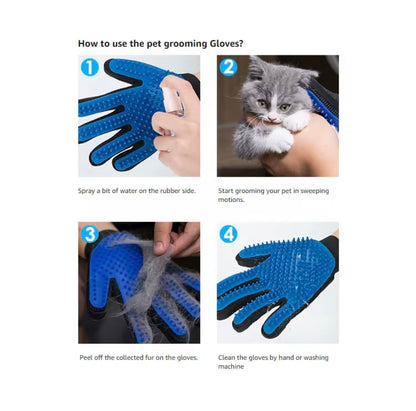 How to use the pet grooming Gloves?

1

Spray a bit of water on the rubber side.

2

Start grooming your pet in sweeping motions.

3

Peel off the collected fur on the gloves.

4

Clean the gloves by hand or washing machine