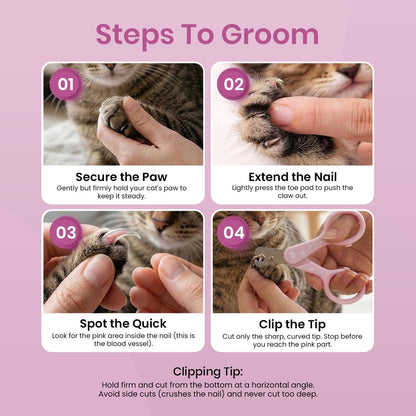 Steps To Groom

01

Secure the Paw
Gently but firmly hold your cat's paw to keep it steady.

02

Extend the Nail
Lightly press the toe pad to push the claw out.

03

Spot the Quick
Look for the pink area inside the nail (this is the blood vessel).

04

Clip the Tip
Cut only the sharp, curved tip. Stop before you reach the pink part.

Clipping Tip:
Hold firm and cut from the bottom at a horizontal angle. Avoid side cuts (crushes the nail) and never cut too deep.