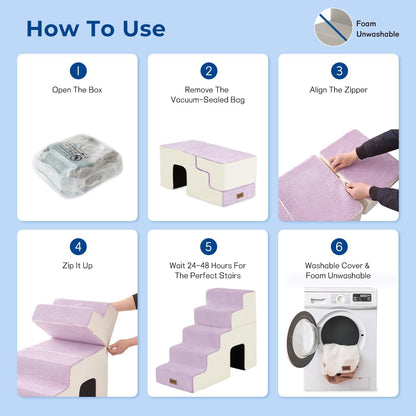 How To Use

Foam
Unwashable

1
Open The Box

2
Remove The Vacuum-Sealed Bag

3
Align The Zipper

4
Zip It Up

5
Wait 24-48 Hours For The Perfect Stairs

6
Washable Cover & Foam Unwashable