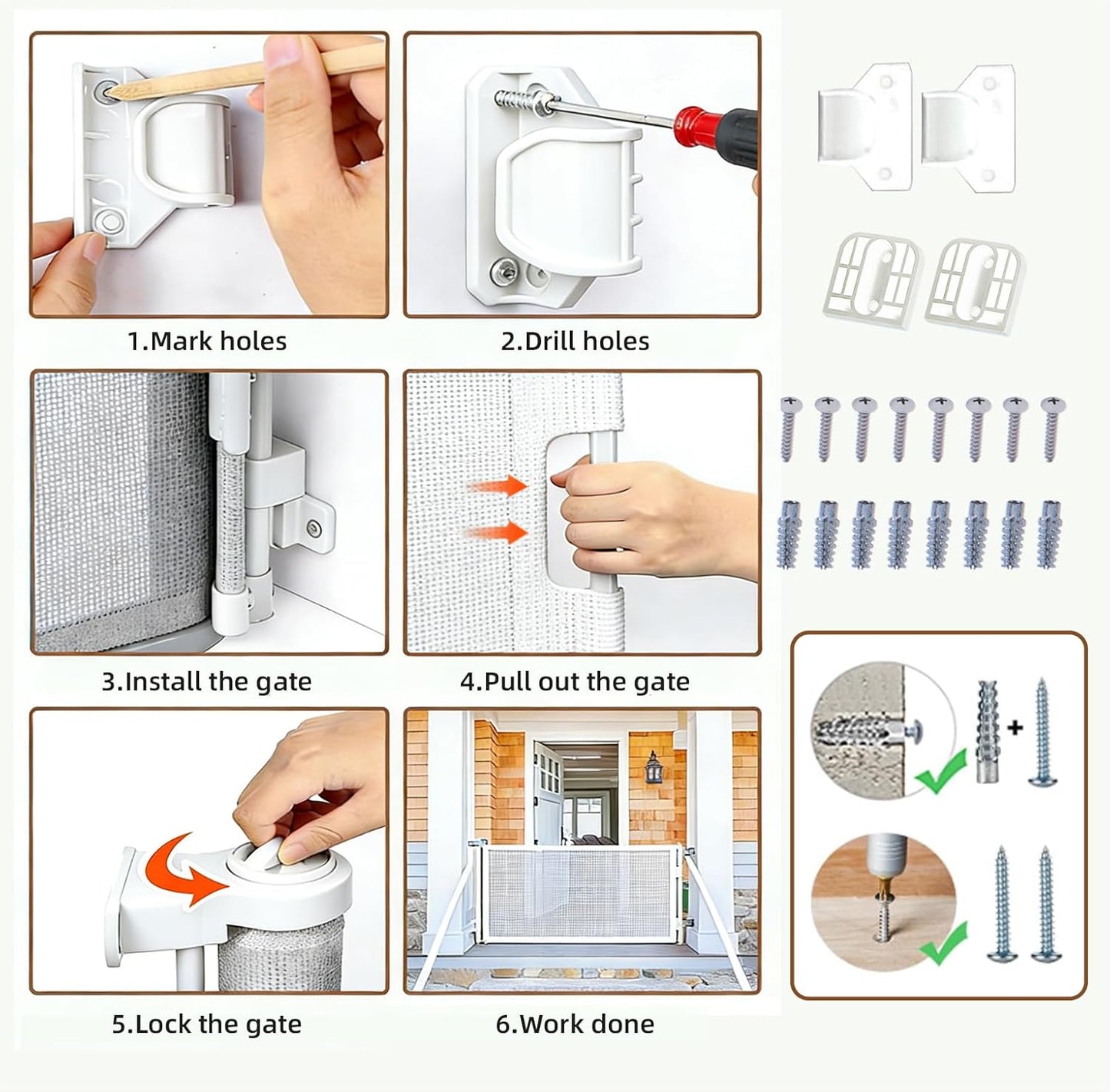 1.Mark holes

2.Drill holes

3.Install the gate

4.Pull out the gate

5.Lock the gate

6.Work done

+