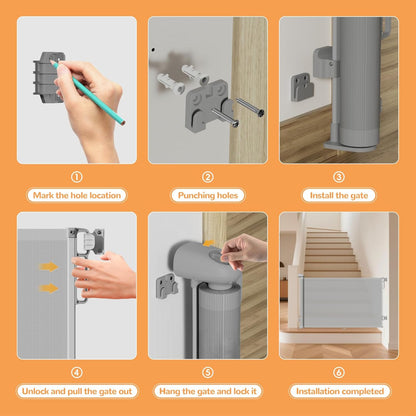 ①
Mark the hole location

②
Punching holes

③
Install the gate

④
Unlock and pull the gate out

⑤
Hang the gate and lock it

⑥
Installation completed