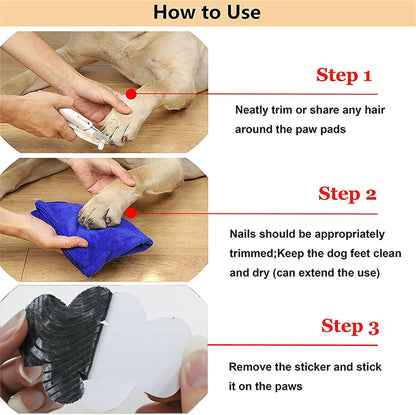 How to Use

Step 1

Neatly trim or share any hair around the paw pads

Step 2

Nails should be appropriately trimmed;Keep the dog feet clean and dry (can extend the use)

Step 3

Remove the sticker and stick it on the paws