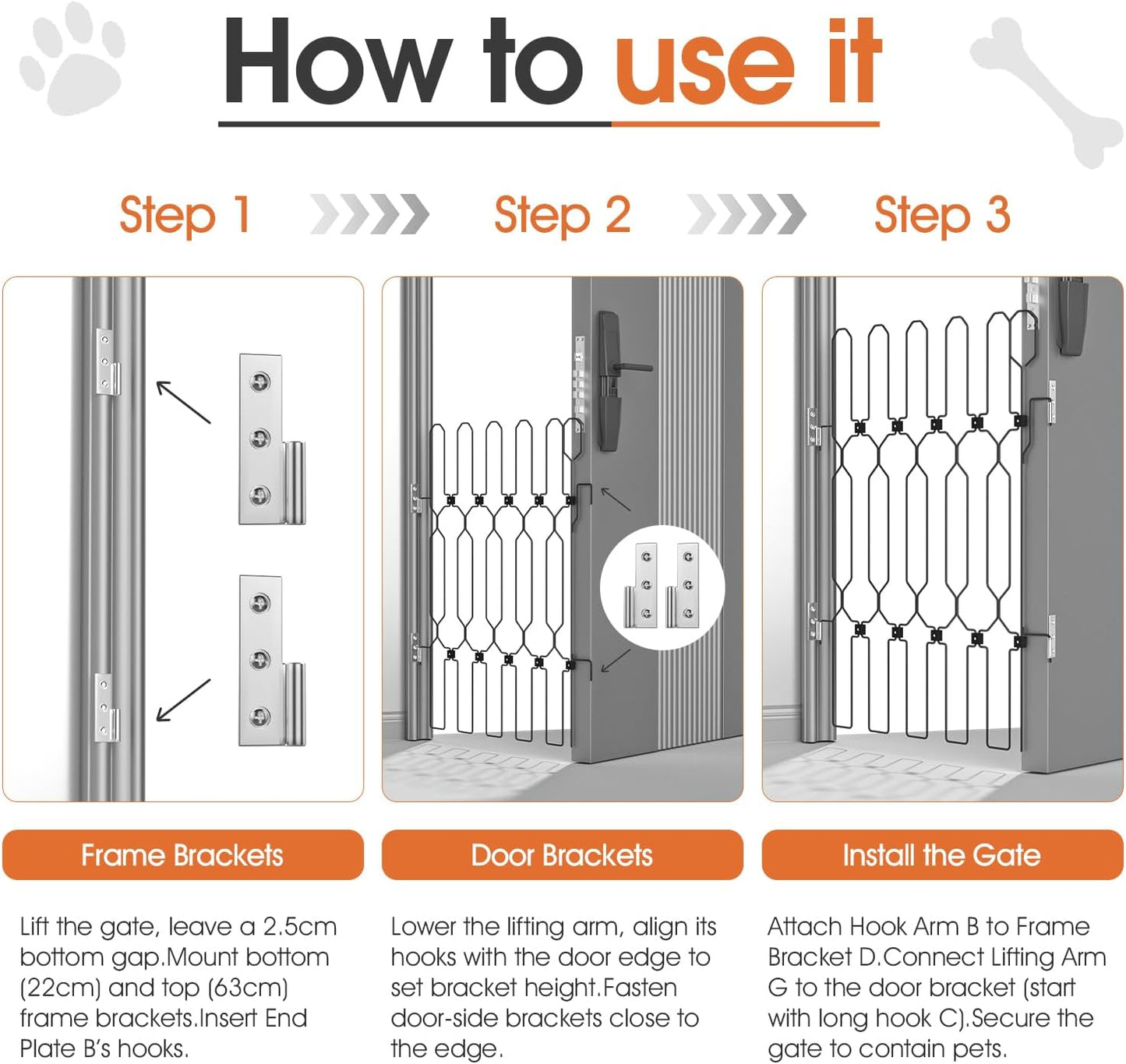 How to use it

Step 1

Step 2

Step 3

Frame Brackets

Lift the gate, leave a 2.5cm bottom gap.Mount bottom (22cm) and top (63cm) frame brackets.Insert End Plate B's hooks.

Door Brackets

Lower the lifting arm, align its hooks with the door edge to set bracket height.Fasten door-side brackets close to the edge.

Install the Gate

Attach Hook Arm B to Frame Bracket D.Connect Lifting Arm G to the door bracket (start with long hook C).Secure the gate to contain pets.