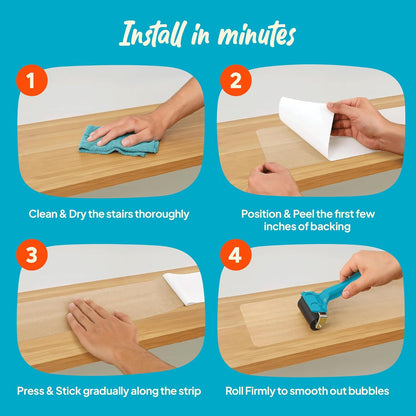 Install in minutes

1

Clean & Dry the stairs thoroughly

2

Position & Peel the first few inches of backing

3

Press & Stick gradually along the strip

4

Roll Firmly to smooth out bubbles