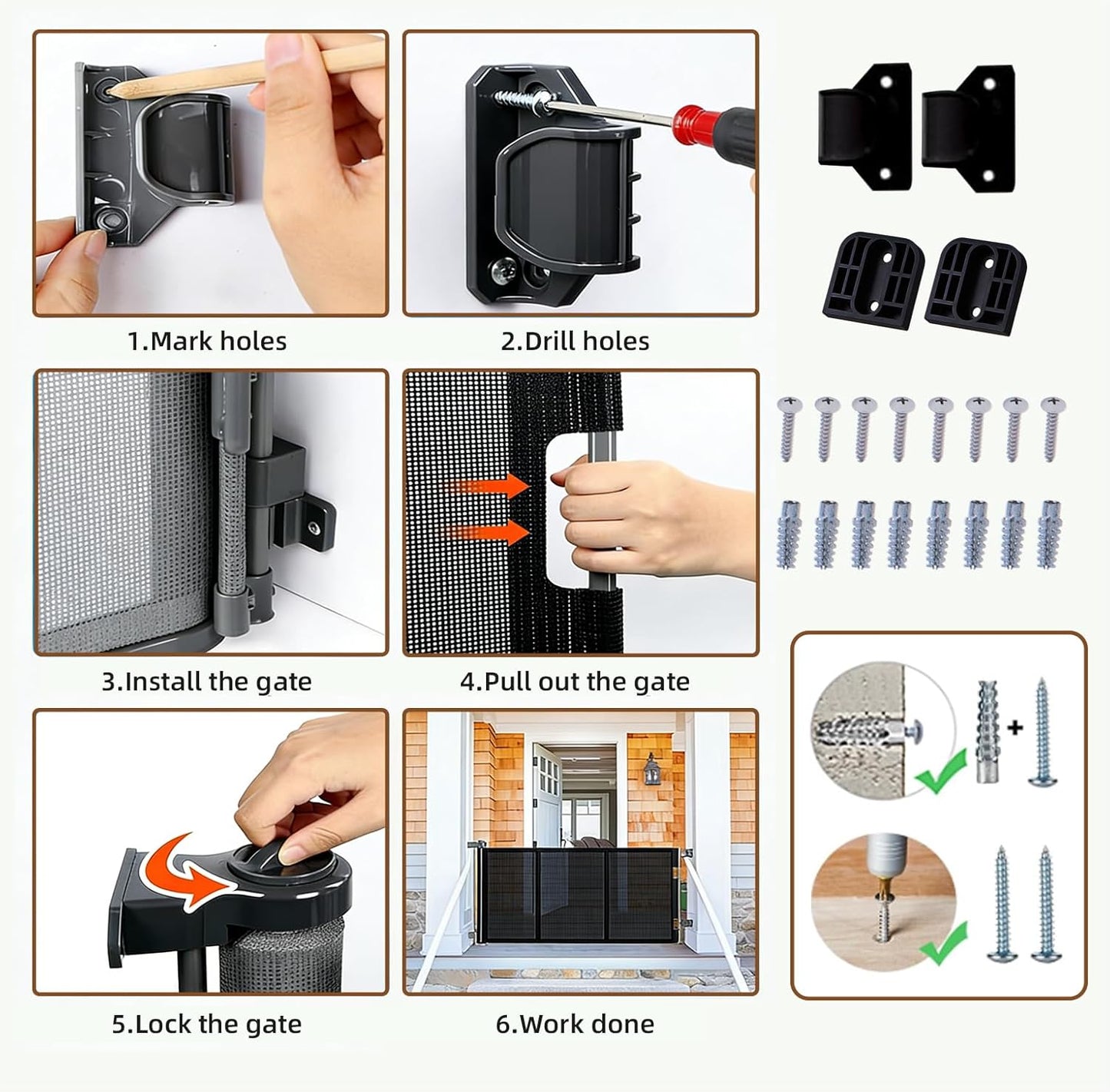 1.Mark holes

2.Drill holes

3.Install the gate

4.Pull out the gate

5.Lock the gate

6.Work done

+