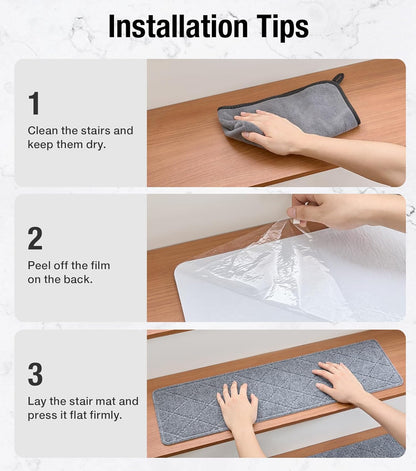 Installation Tips

1

Clean the stairs and keep them dry.

2

Peel off the film on the back.

3

Lay the stair mat and press it flat firmly.