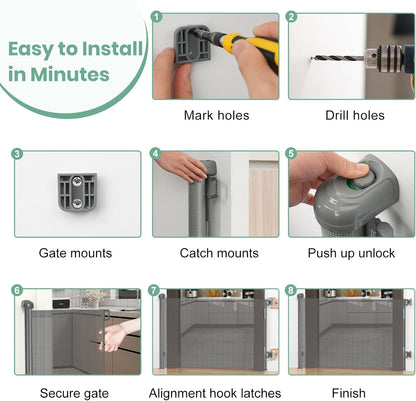 Easy to Install in Minutes

1

Mark holes

2

Drill holes

3

Gate mounts

4

Catch mounts

5

Push up unlock

6

Secure gate

7

Alignment hook latches

8

Finish