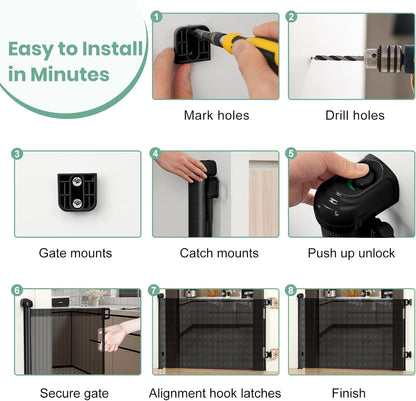 Easy to Install in Minutes

1
Mark holes

2
Drill holes

3
Gate mounts

4
Catch mounts

5
Push up unlock

6
Secure gate

7
Alignment hook latches

8
Finish