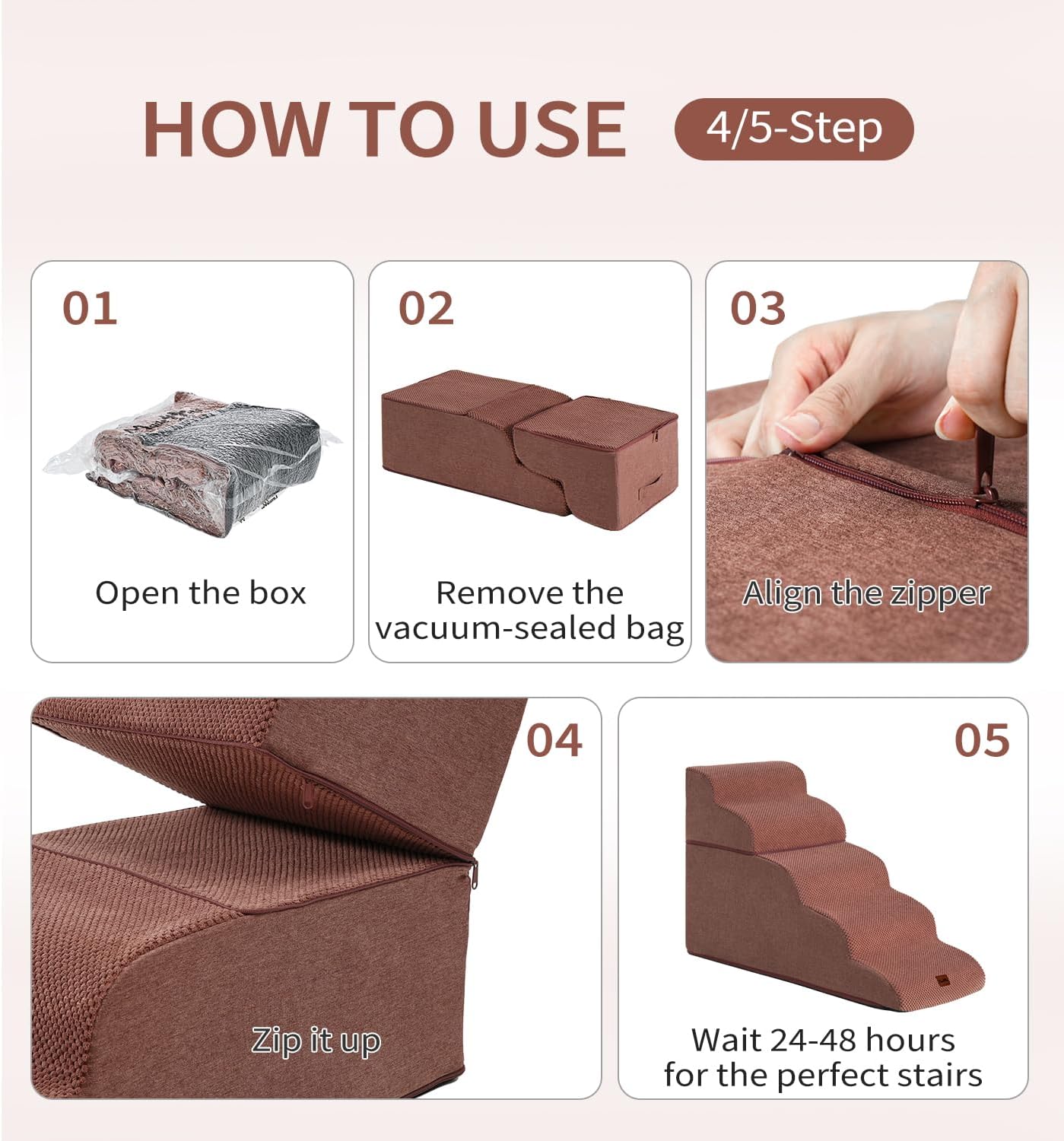 HOW TO USE 4/5-Step

01
Open the box

02
Remove the vacuum-sealed bag

03
Align the zipper

04
Zip it up

05
Wait 24-48 hours for the perfect stairs