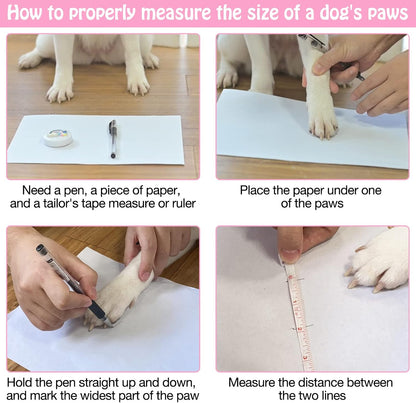 How to properly measure the size of a dog's paws

Need a pen, a piece of paper, and a tailor's tape measure or ruler

Place the paper under one of the paws

Hold the pen straight up and down, and mark the widest part of the paw

Measure the distance between the two lines