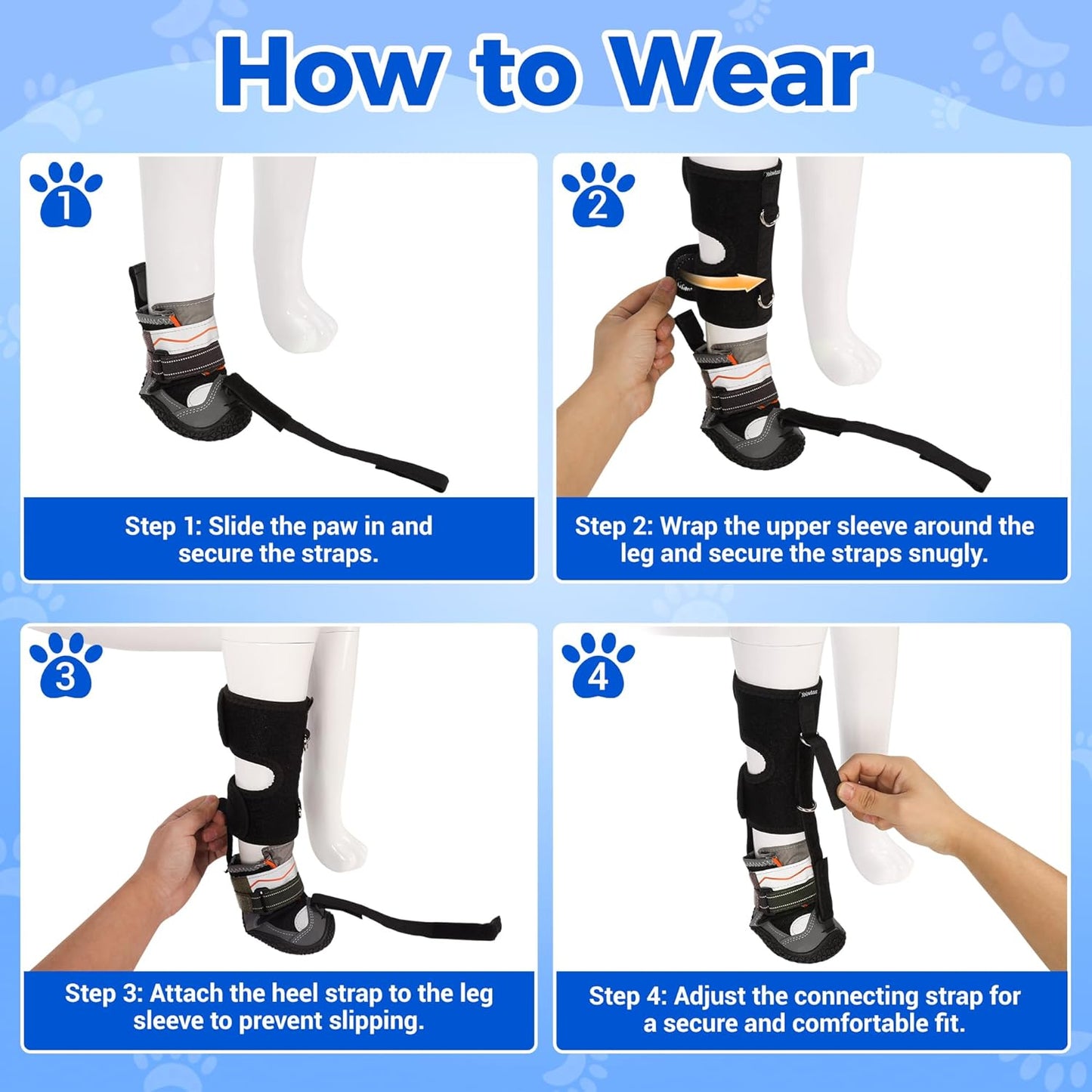 How to Wear

1

Step 1: Slide the paw in and secure the straps.

2

Step 2: Wrap the upper sleeve around the leg and secure the straps snugly.

3

Step 3: Attach the heel strap to the leg sleeve to prevent slipping.

4

Step 4: Adjust the connecting strap for a secure and comfortable fit.