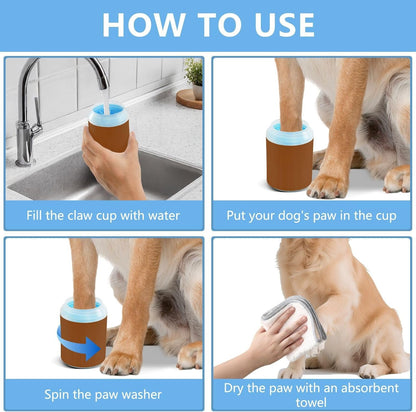 HOW TO USE

Fill the claw cup with water

Put your dog's paw in the cup

Spin the paw washer

Dry the paw with an absorbent towel