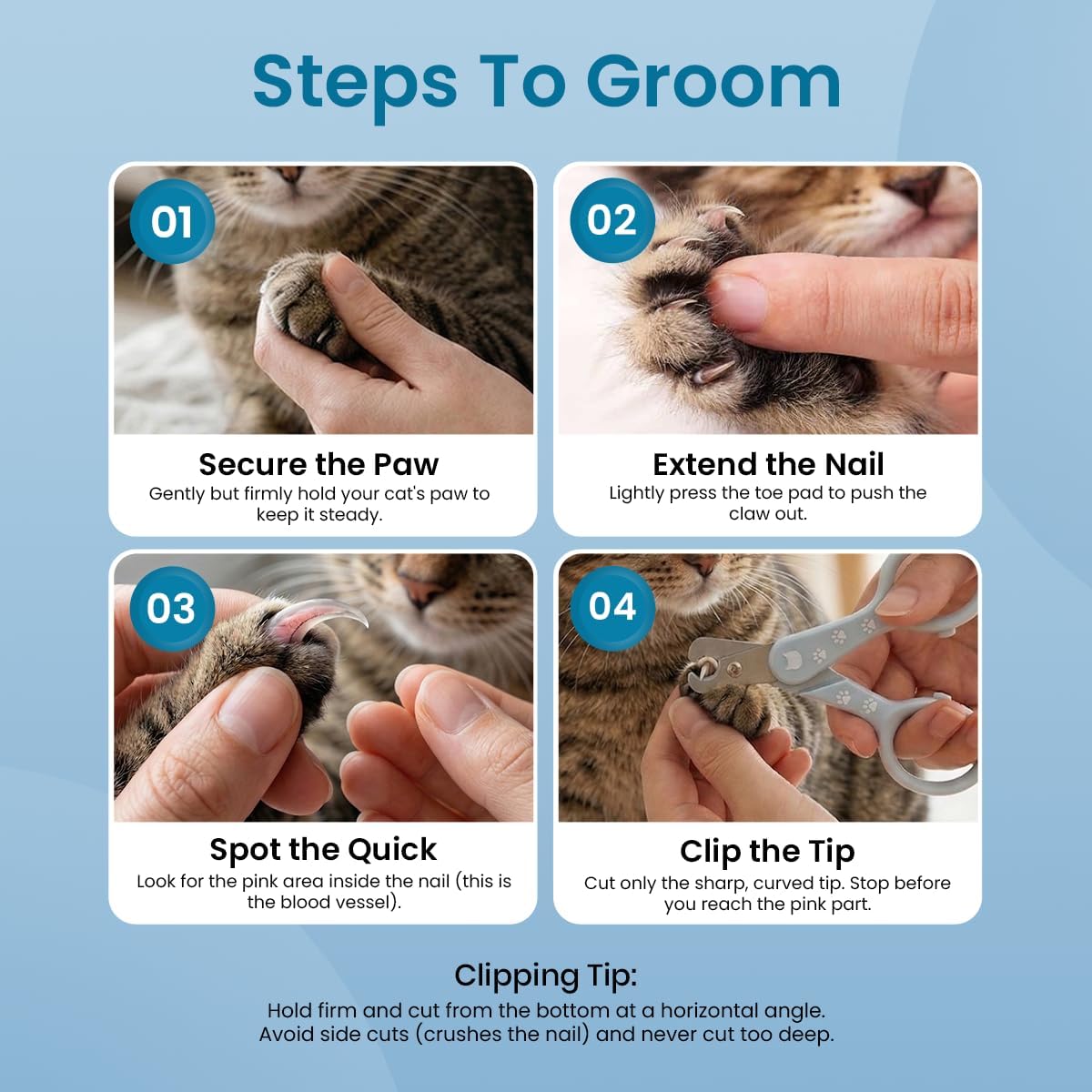 Steps To Groom

01

Secure the Paw
Gently but firmly hold your cat's paw to keep it steady.

02

Extend the Nail
Lightly press the toe pad to push the claw out.

03

Spot the Quick
Look for the pink area inside the nail (this is the blood vessel).

04

Clip the Tip
Cut only the sharp, curved tip. Stop before you reach the pink part.

Clipping Tip:
Hold firm and cut from the bottom at a horizontal angle.
Avoid side cuts (crushes the nail) and never cut too deep.