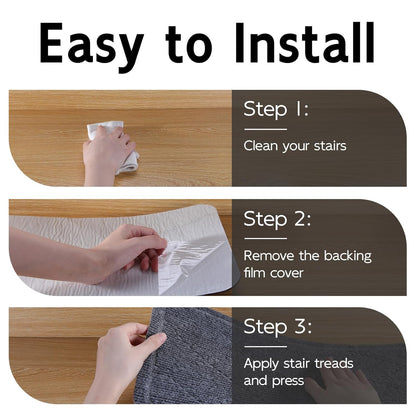 Easy to Install

Step 1:

Clean your stairs

Step 2:

Remove the backing film cover

Step 3:

Apply stair treads and press