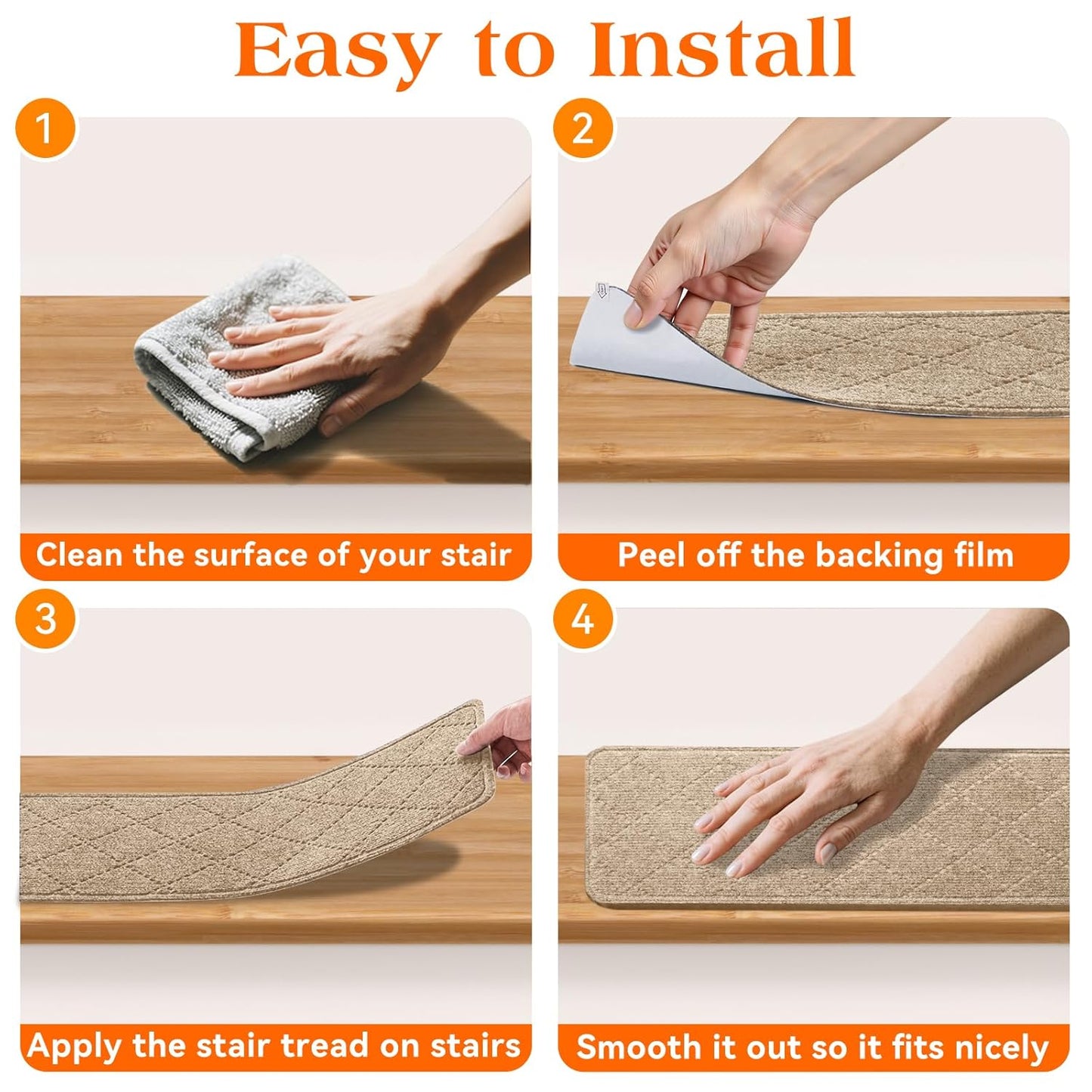 Easy to Install

1

Clean the surface of your stair

2

Peel off the backing film

3

Apply the stair tread on stairs

4

Smooth it out so it fits nicely