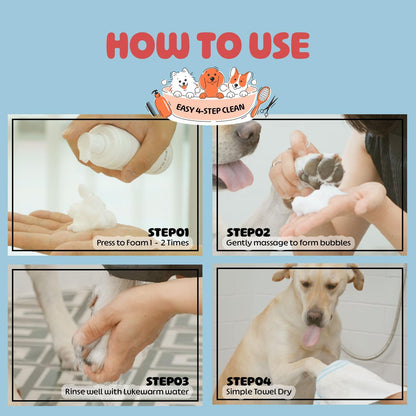 HOW TO USE

EASY 4-STEP CLEAN

STEP01
Press to Foam 1 - 2 Times

STEP02
Gently massage to form bubbles

STEP03
Rinse well with Lukewarm water

STEP04
Simple Towel Dry