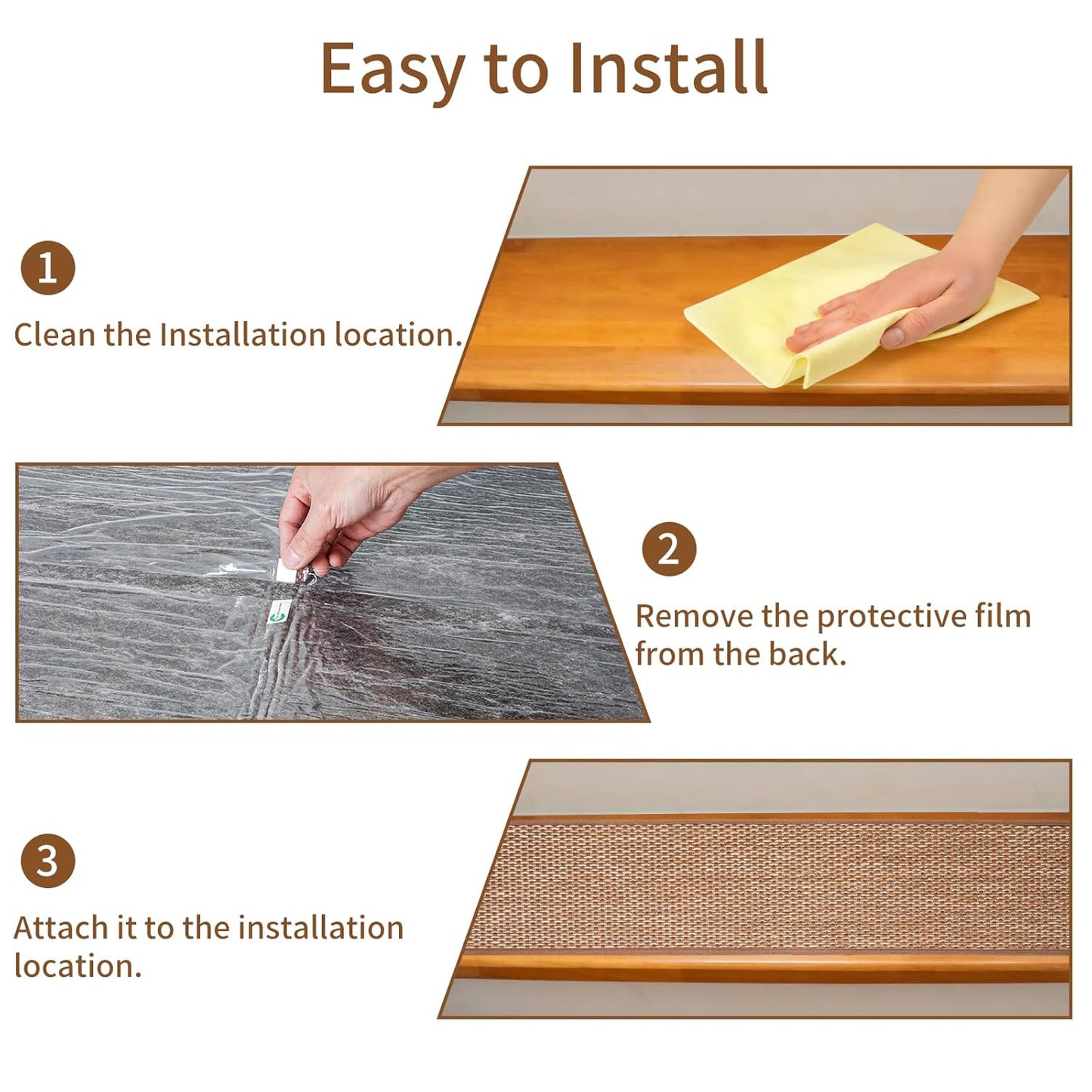 Easy to Install

1

Clean the Installation location.

2

Remove the protective film from the back.

3

Attach it to the installation location.