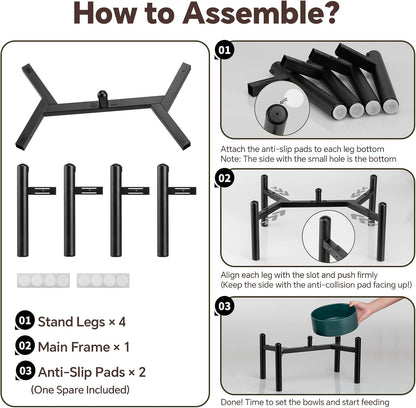 How to Assemble?

01 Stand Legs × 4

02 Main Frame × 1

03 Anti-Slip Pads × 2
(One Spare Included)

01

Attach the anti-slip pads to each leg bottom
Note: The side with the small hole is the bottom

02

Align each leg with the slot and push firmly
(Keep the side with the anti-collision pad facing up!)

03

Done! Time to set the bowls and start feeding