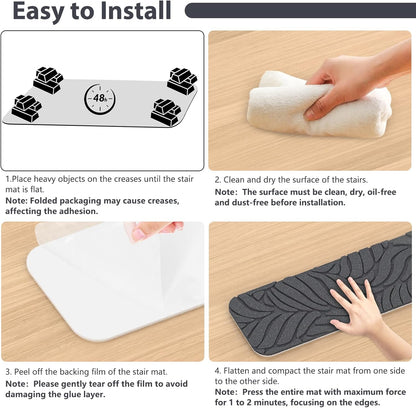 Easy to Install

48h

1.Place heavy objects on the creases until the stair mat is flat.
Note: Folded packaging may cause creases, affecting the adhesion.

2. Clean and dry the surface of the stairs.
Note: The surface must be clean, dry, oil-free and dust-free before installation.

3. Peel off the backing film of the stair mat.
Note: Please gently tear off the film to avoid damaging the glue layer.

4. Flatten and compact the stair mat from one side to the other side.
Note: Press the entire mat with maximum force for 1 to 2 minutes, focusing on the edges.