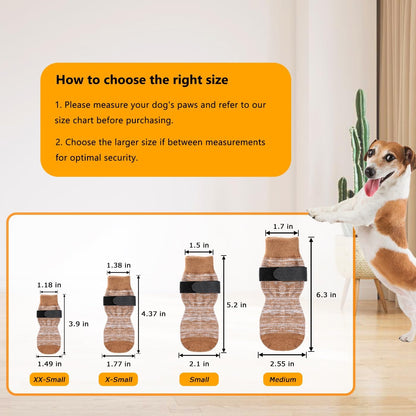 How to choose the right size

1. Please measure your dog's paws and refer to our size chart before purchasing.

2. Choose the larger size if between measurements for optimal security.

1.18 in
3.9 in
1.49 in
XX-Small

1.38 in
4.37 in
1.77 in
X-Small

1.5 in
5.2 in
2.1 in
Small

1.7 in
6.3 in
2.55 in
Medium