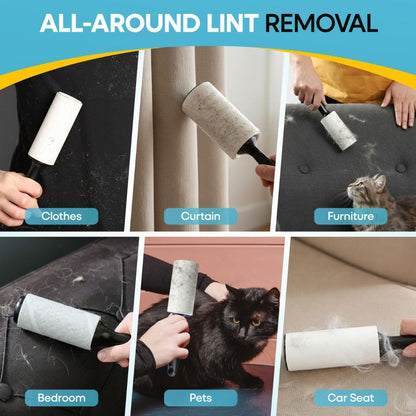 ALL-AROUND LINT REMOVAL

Clothes

Curtain

Furniture

Bedroom

Pets

Car Seat