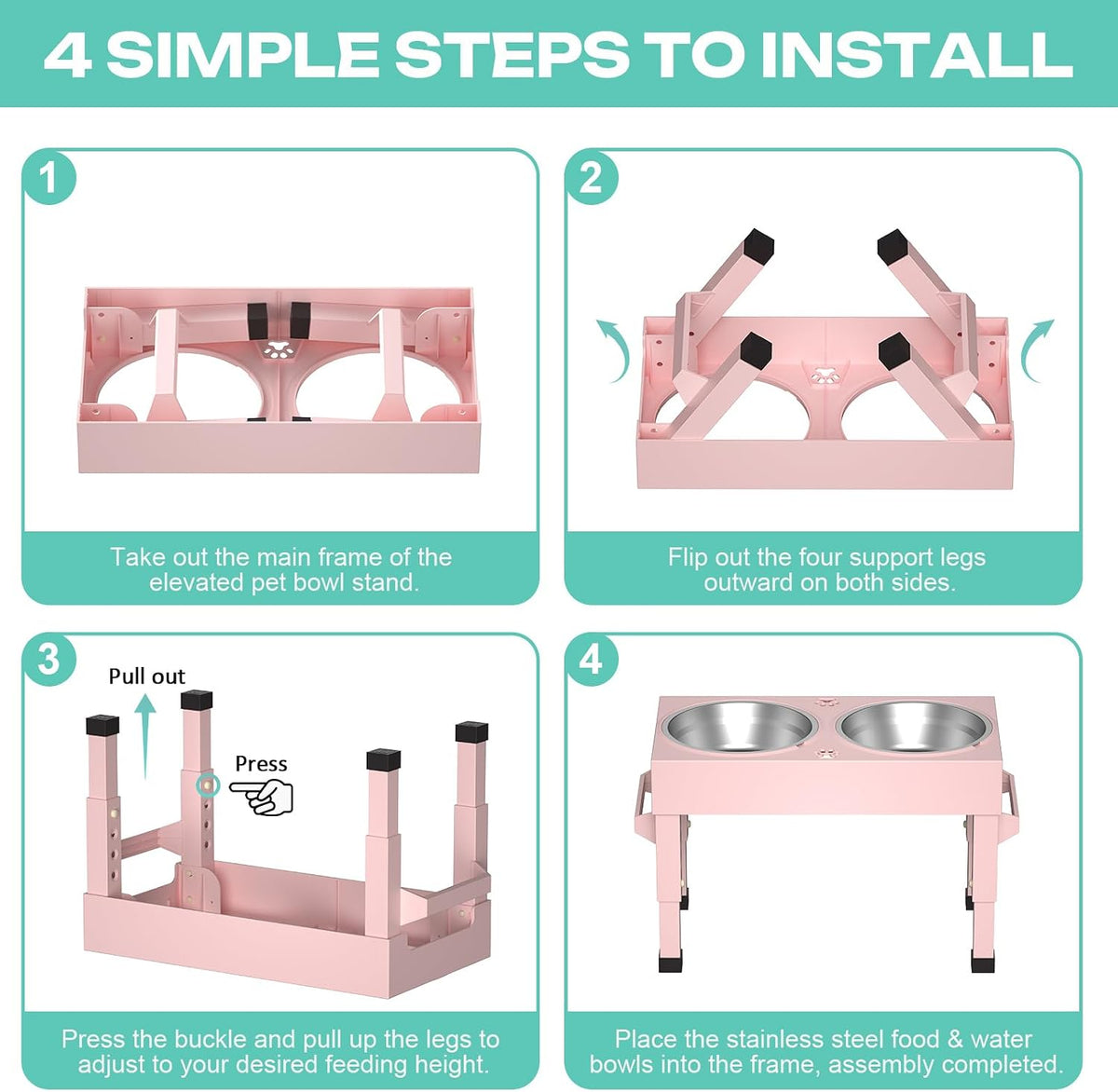 4 SIMPLE STEPS TO INSTALL

1

Take out the main frame of the elevated pet bowl stand.

2

Flip out the four support legs outward on both sides.

3

Pull out

Press

Press the buckle and pull up the legs to adjust to your desired feeding height.

4

Place the stainless steel food & water bowls into the frame, assembly completed.