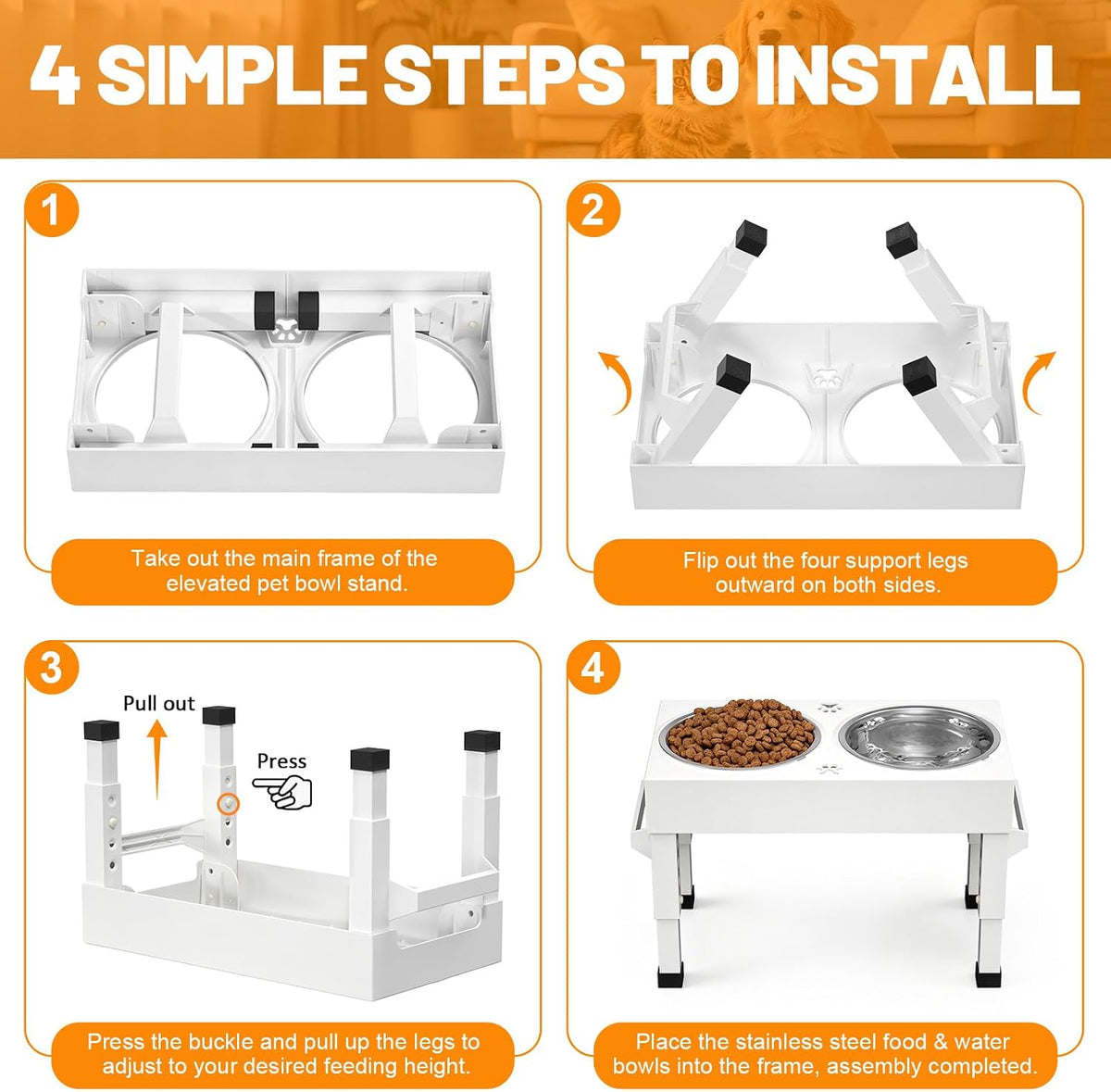 4 SIMPLE STEPS TO INSTALL

1

Take out the main frame of the elevated pet bowl stand.

2

Flip out the four support legs outward on both sides.

3

Pull out

Press

Press the buckle and pull up the legs to adjust to your desired feeding height.

4

Place the stainless steel food & water bowls into the frame, assembly completed.