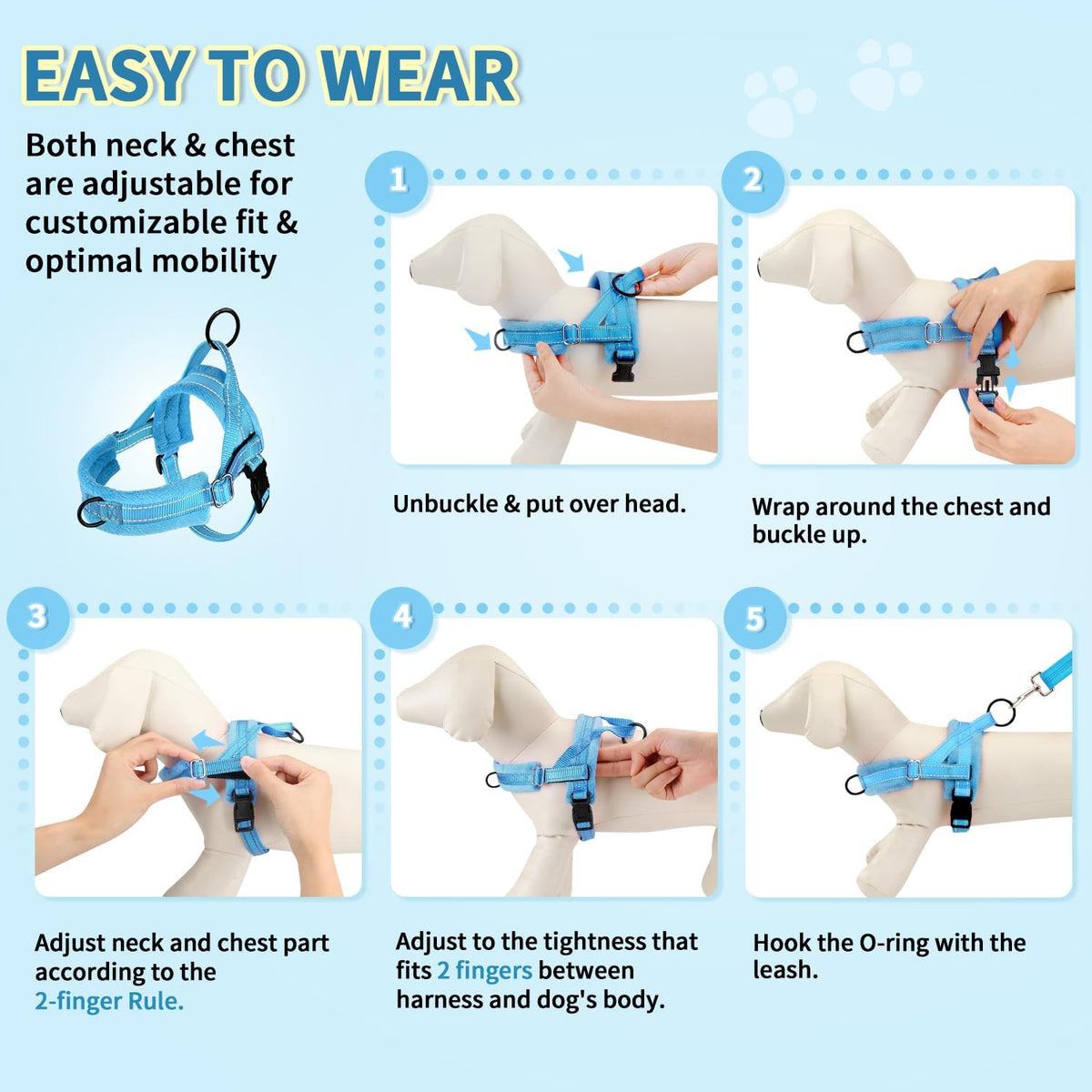 EASY TO WEAR

Both neck & chest are adjustable for customizable fit & optimal mobility

1

Unbuckle & put over head.

2

Wrap around the chest and buckle up.

3

Adjust neck and chest part according to the 2-finger Rule.

4

Adjust to the tightness that fits 2 fingers between harness and dog's body.

5

Hook the O-ring with the leash.