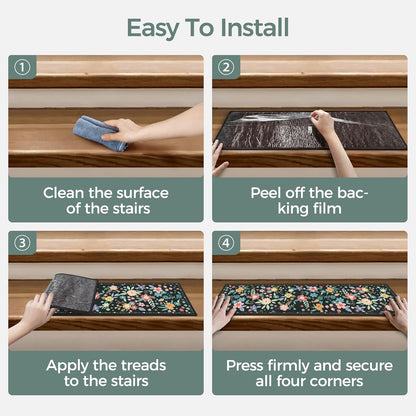 Easy To Install

①

Clean the surface of the stairs

②

Peel off the backing film

③

Apply the treads to the stairs

④

Press firmly and secure all four corners