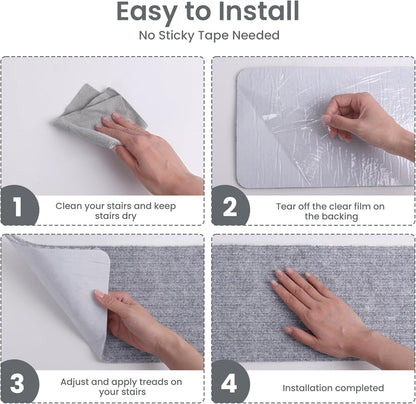 Easy to Install
No Sticky Tape Needed

1
Clean your stairs and keep stairs dry

2
Tear off the clear film on the backing

3
Adjust and apply treads on your stairs

4
Installation completed