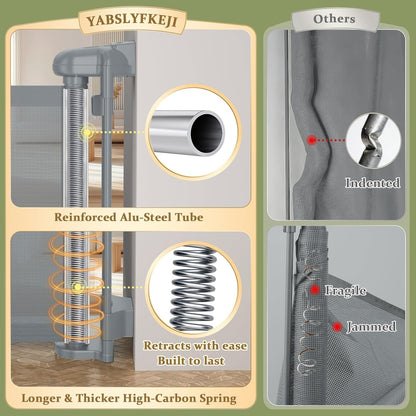 YABSLYFKEJI

Reinforced Alu-Steel Tube

Retracts with ease
Built to last

Longer & Thicker High-Carbon Spring

Others

Indented

Fragile

Jammed