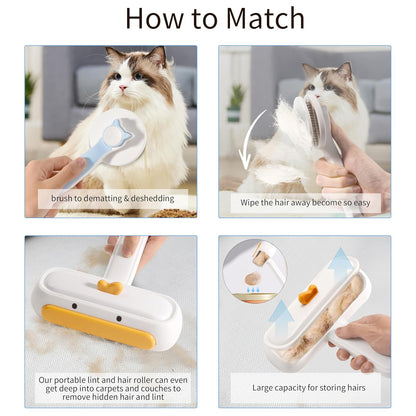 How to Match

brush to dematting & deshedding

Wipe the hair away become so easy

Our portable lint and hair roller can even get deep into carpets and couches to remove hidden hair and lint

Large capacity for storing hairs