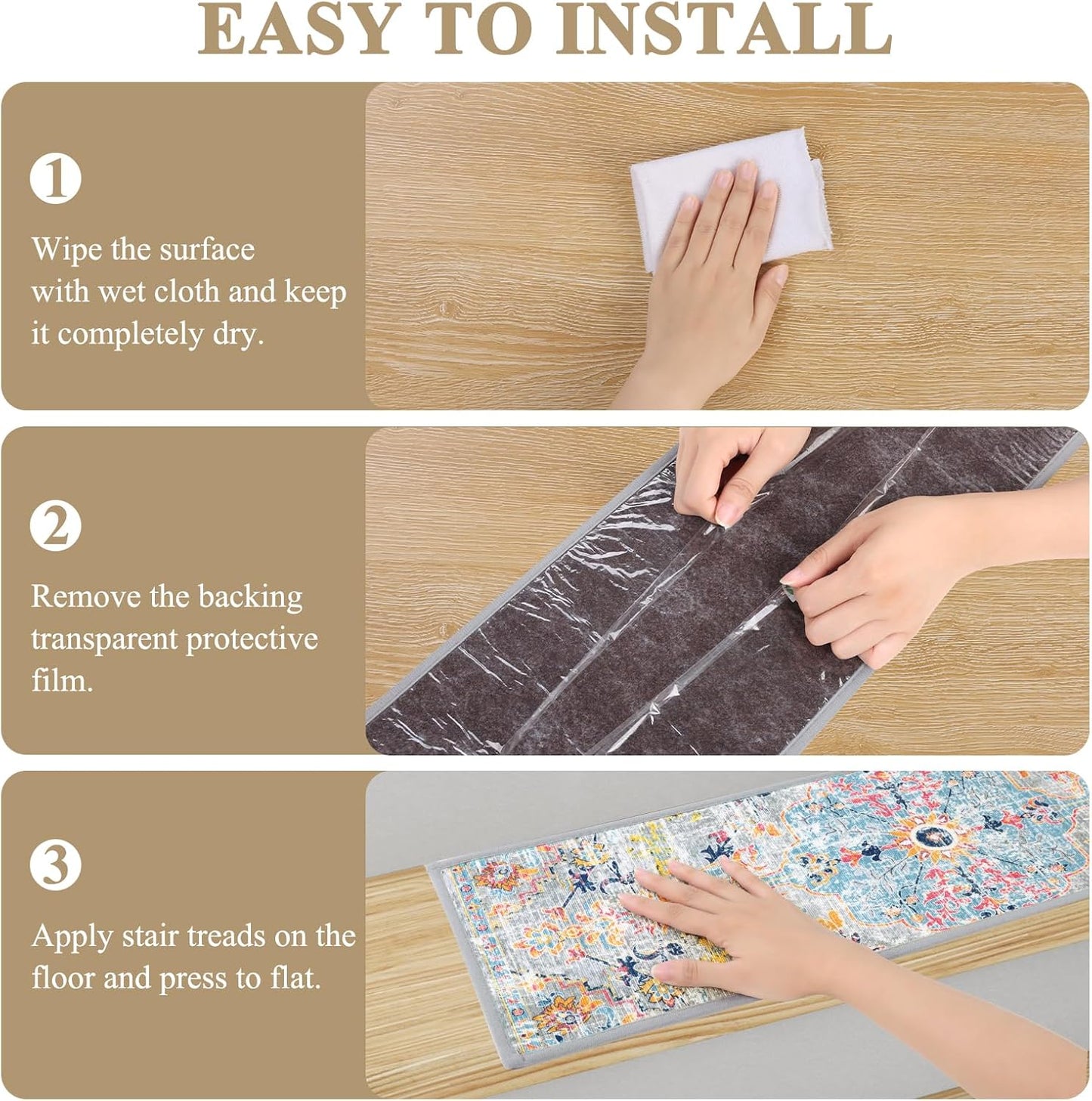 EASY TO INSTALL

1

Wipe the surface with wet cloth and keep it completely dry.

2

Remove the backing transparent protective film.

3

Apply stair treads on the floor and press to flat.