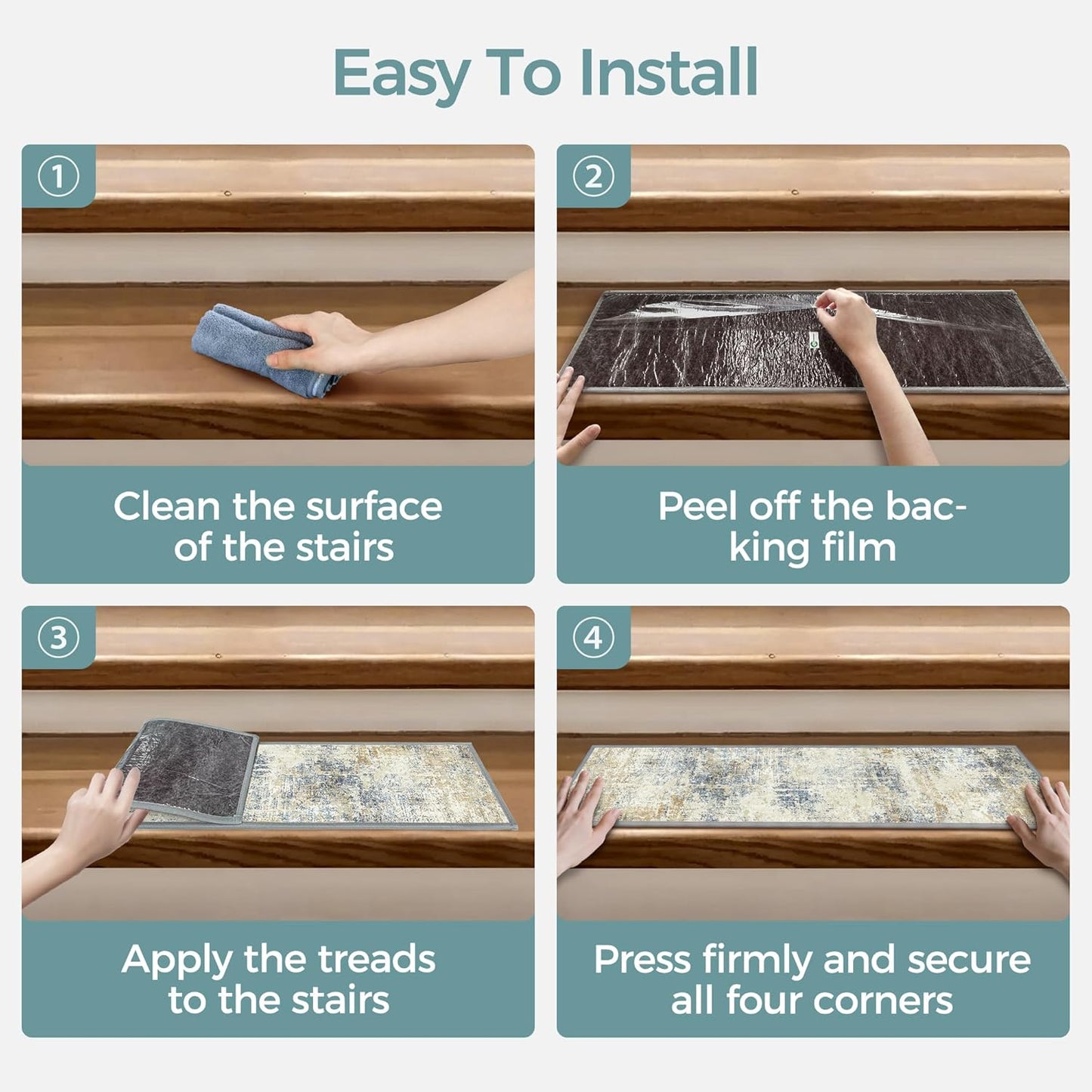 Easy To Install

①

Clean the surface of the stairs

②

Peel off the backing film

③

Apply the treads to the stairs

④

Press firmly and secure all four corners